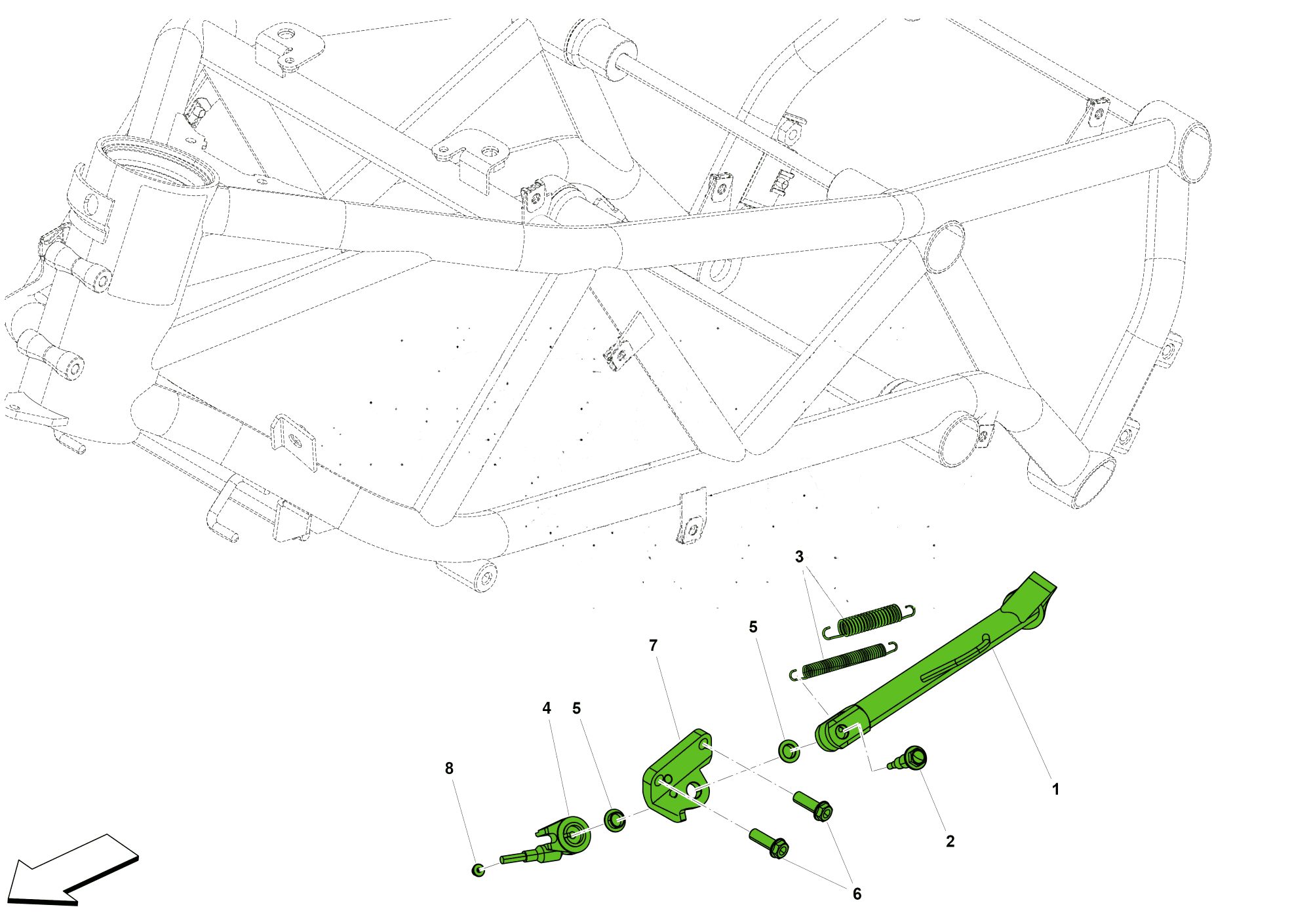 3
5
7
4
5
8
1
2
6