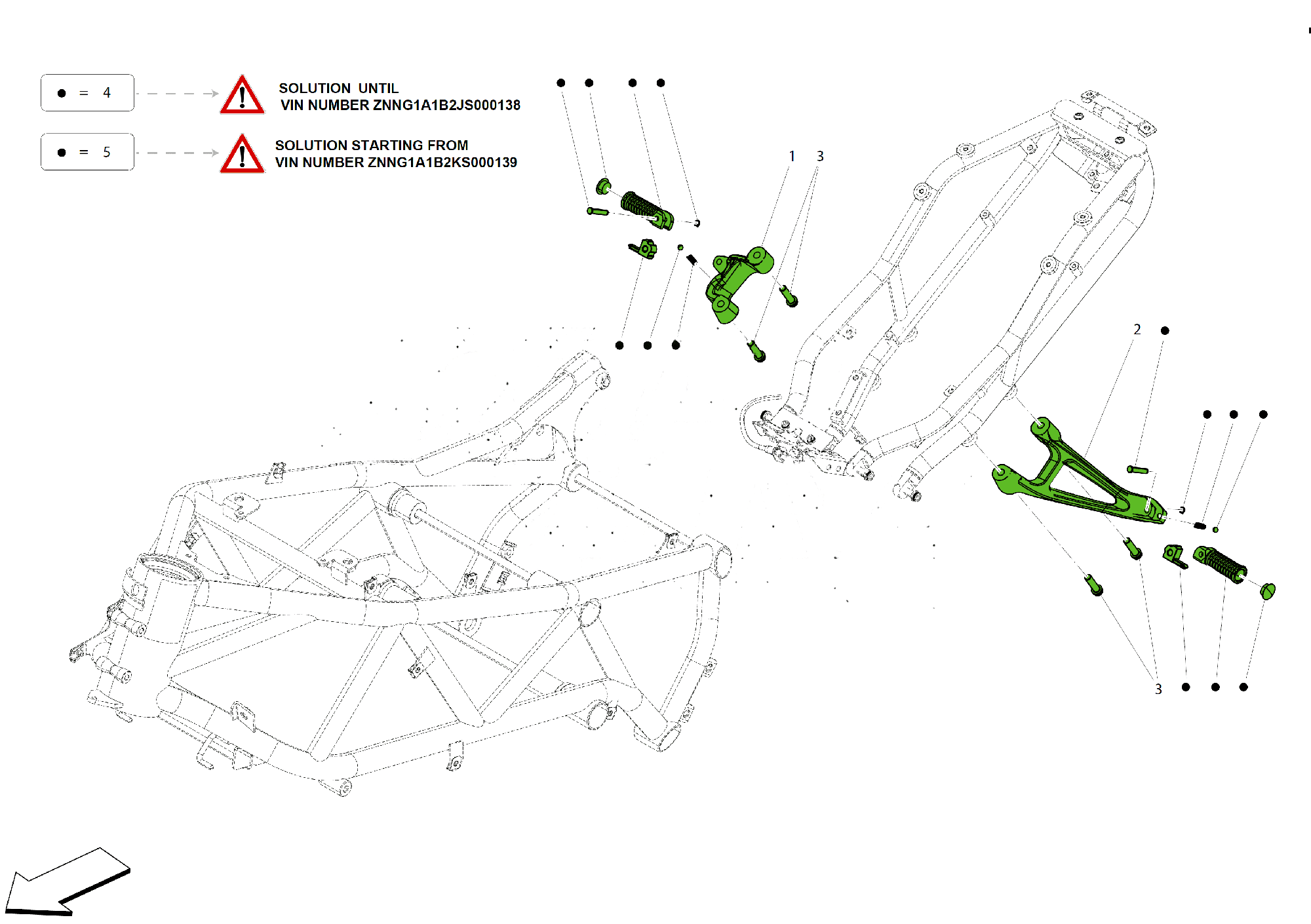 ● = 4

SOLUTION UNTIL
VIN NUMBER ZNNG1A1B2JS000138

● = 5

SOLUTION STARTING FROM
VIN NUMBER ZNNG1A1B2KS000139

1 3

2

3