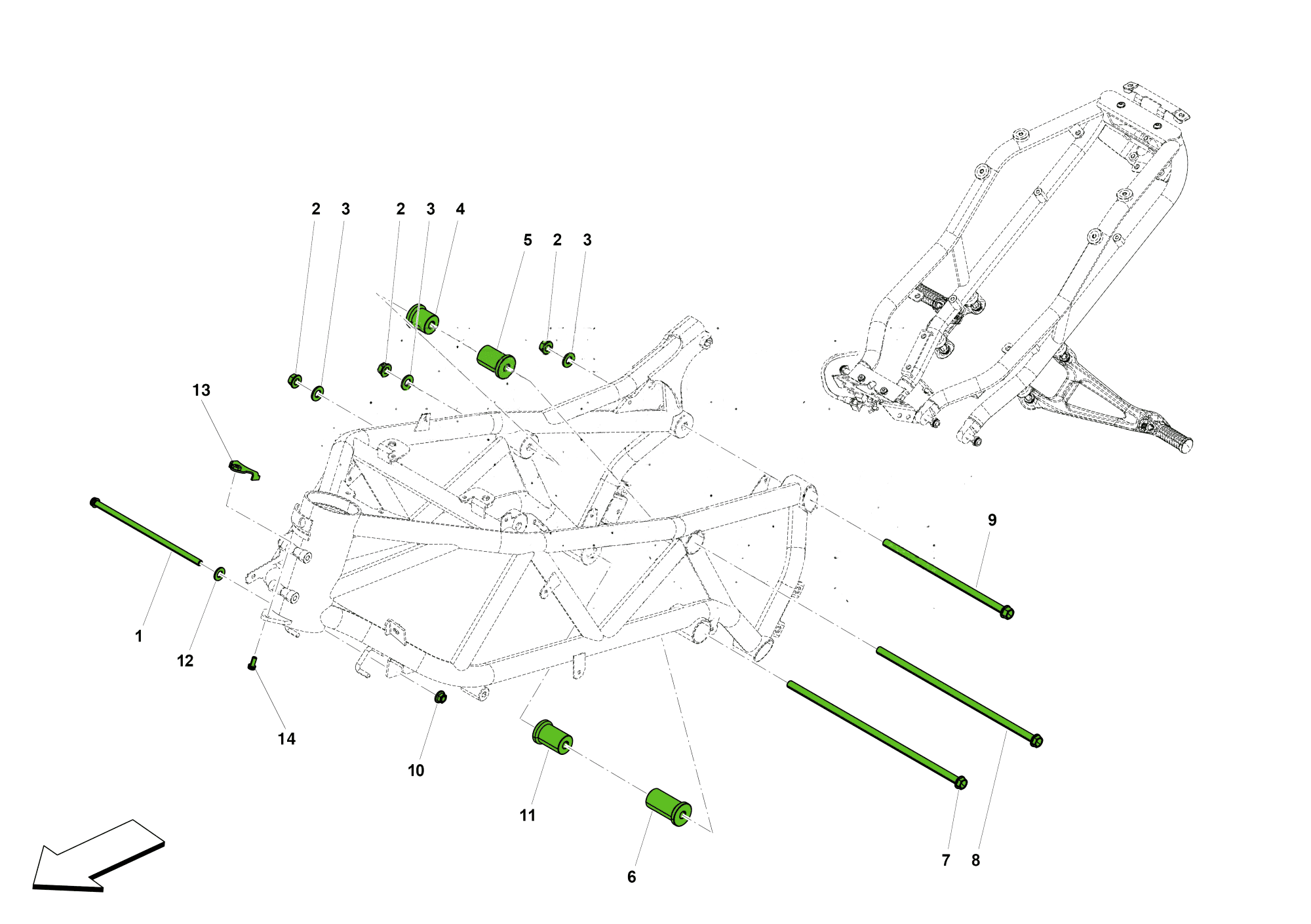 2 3 2 3 4
5 2 3
13
9
1
12
14
10
11
6
7 8