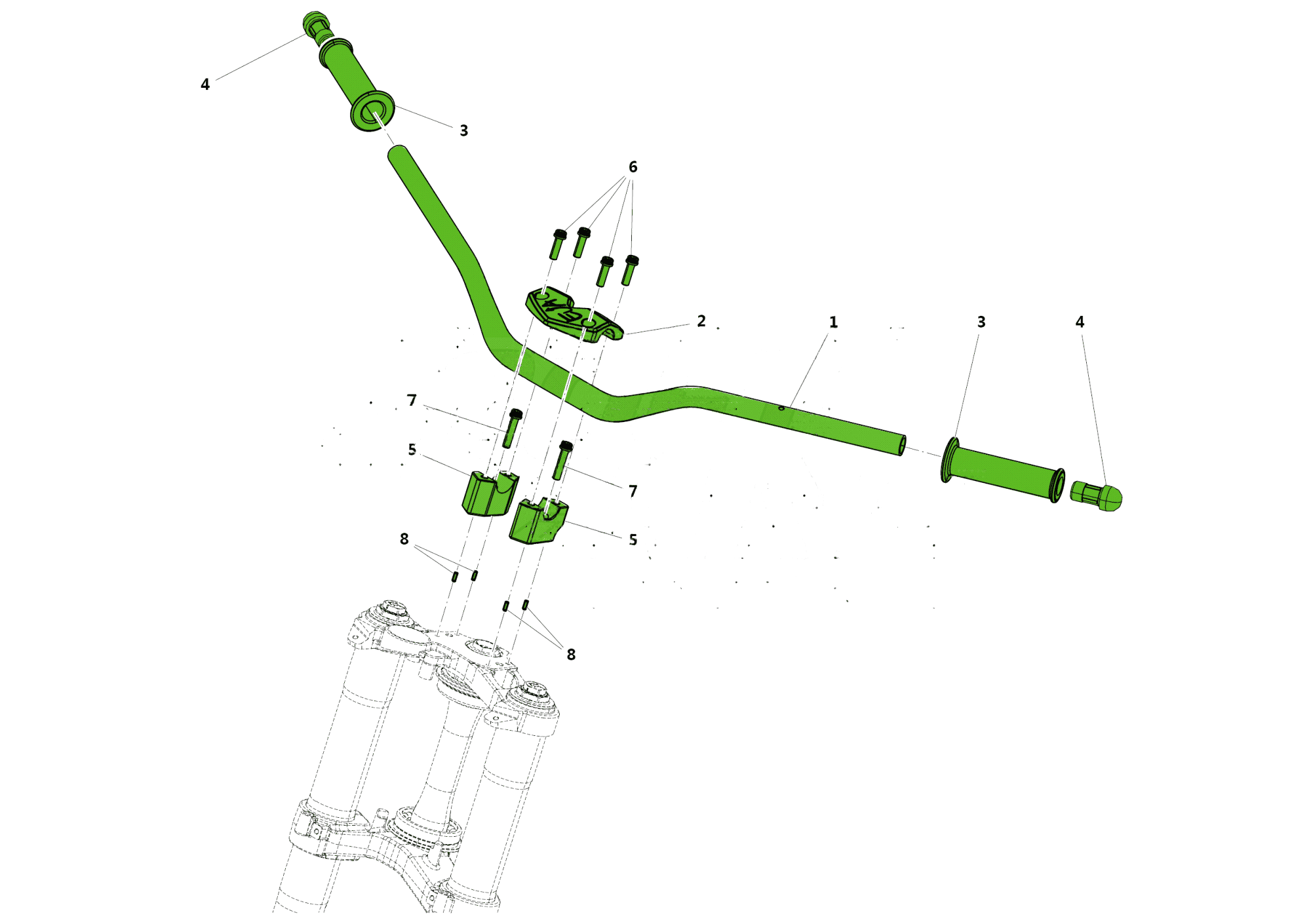 4
3
6
2
1
3
4
7
5
7
5
8
8