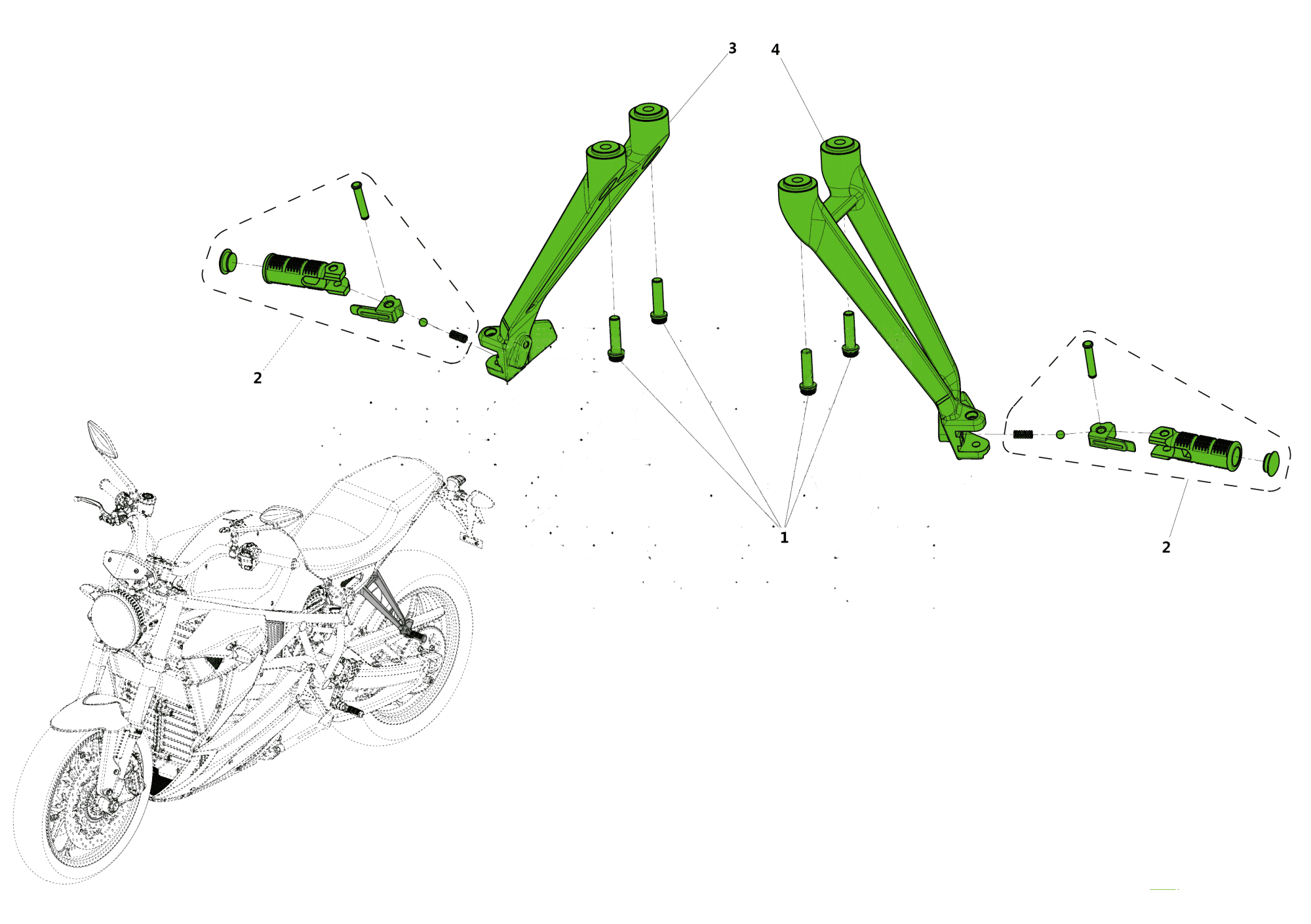 3
4
2
1
2