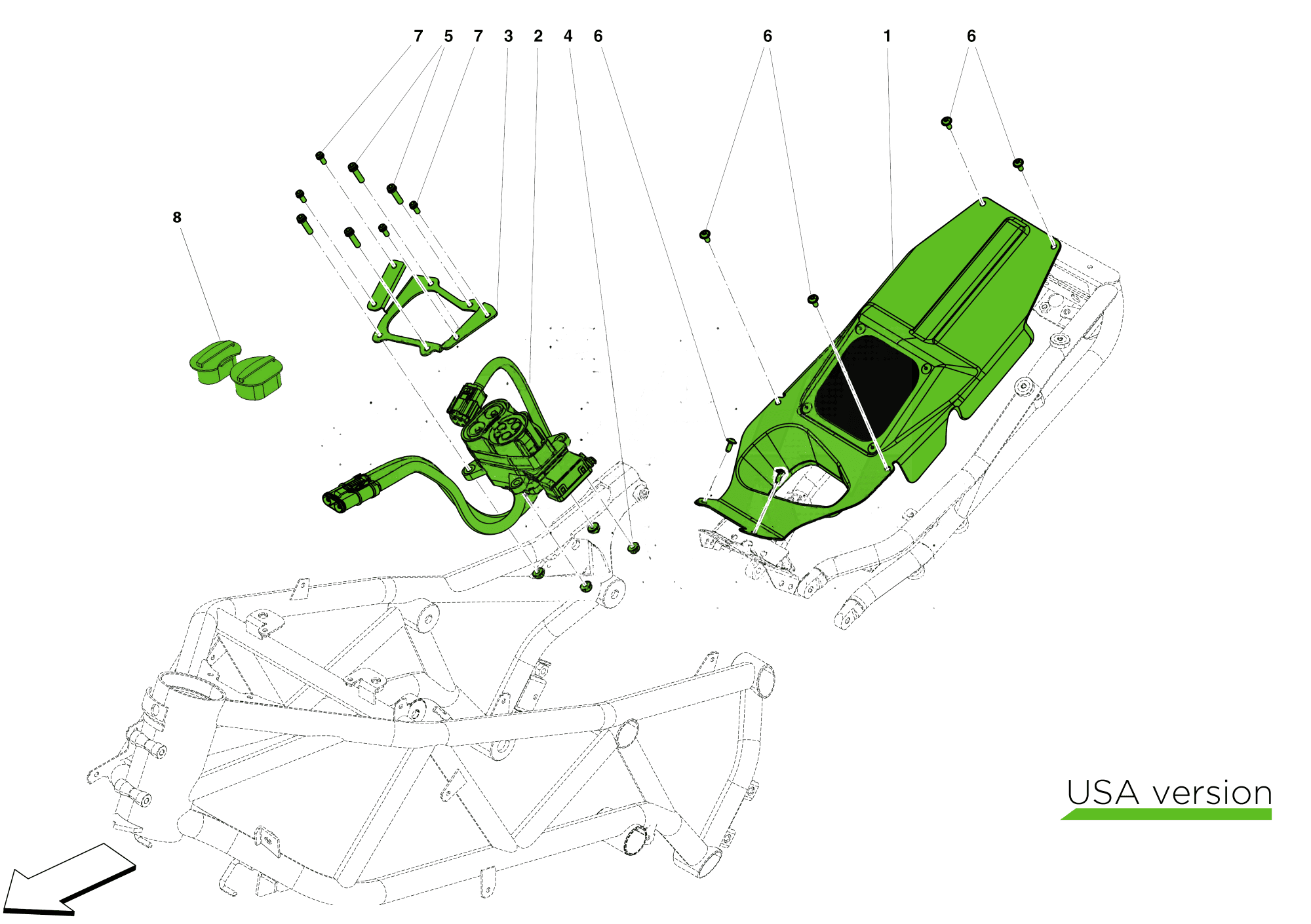 7 5 7 3 2 4 6 6 1 6

8

USA version