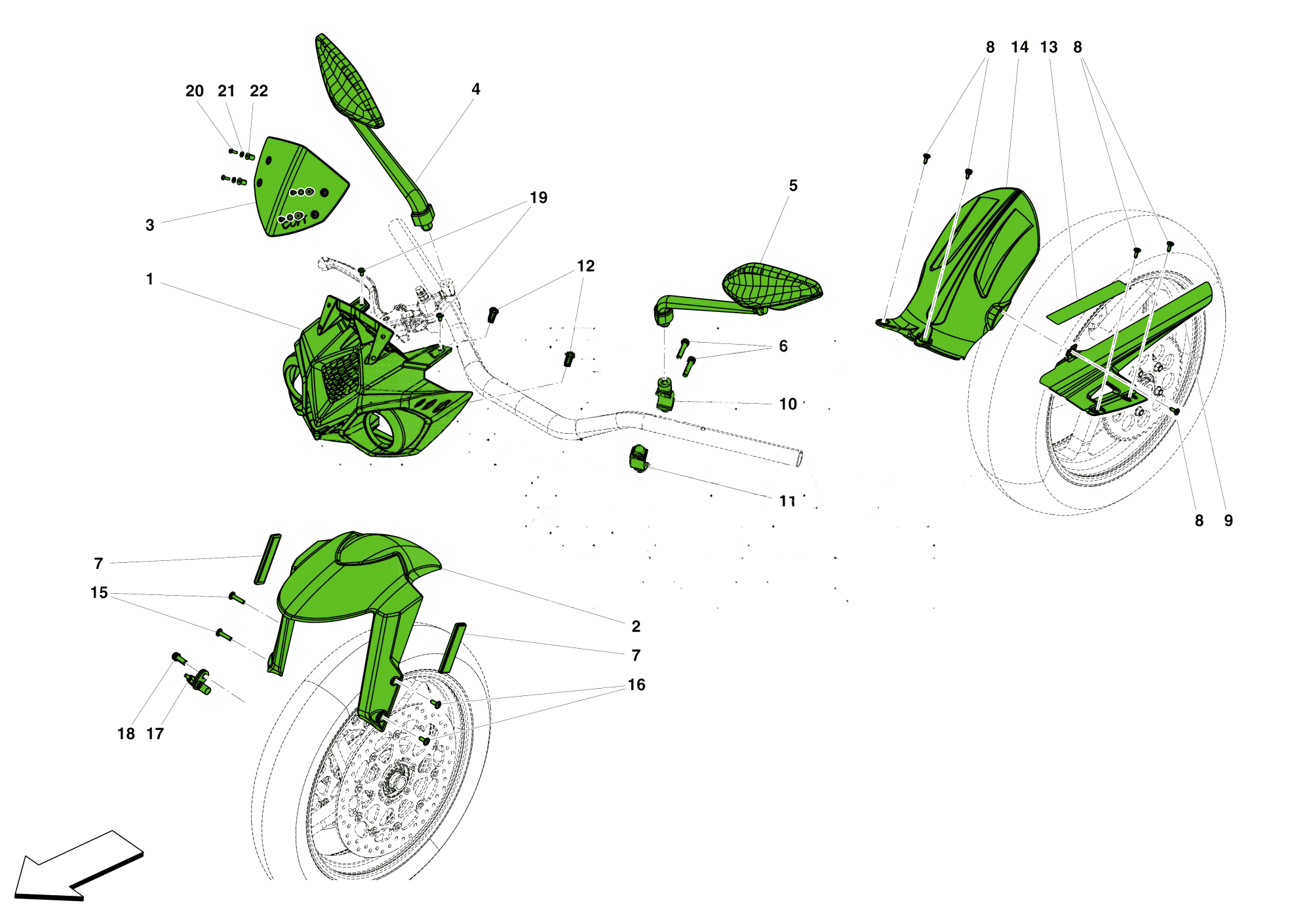 8 14 13 8

20 21 22

4

19

5

3

1

12

6

10

11

8 9

7

15

2

7

16

18 17