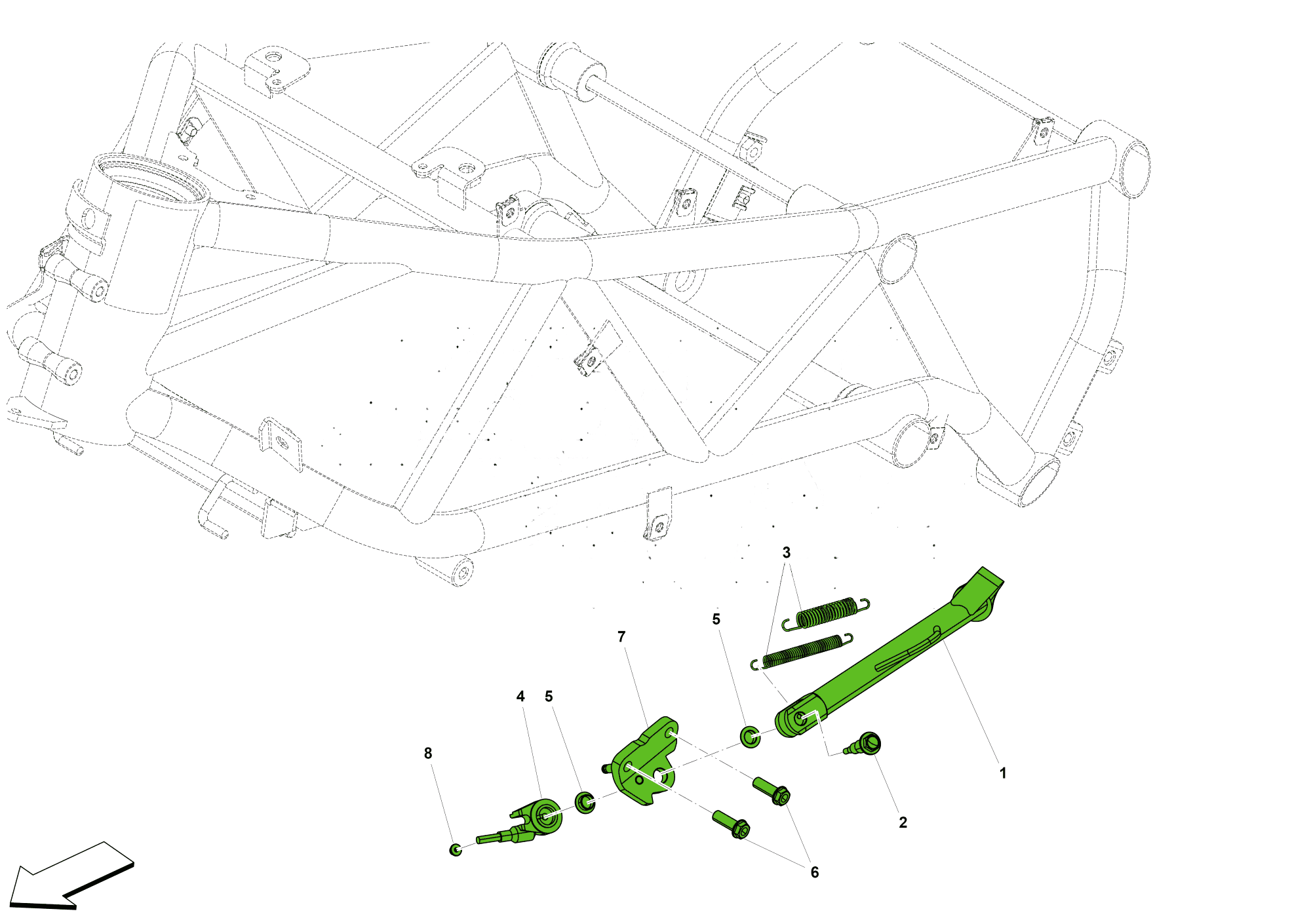 3
5
7
4
5
8
1
2
6