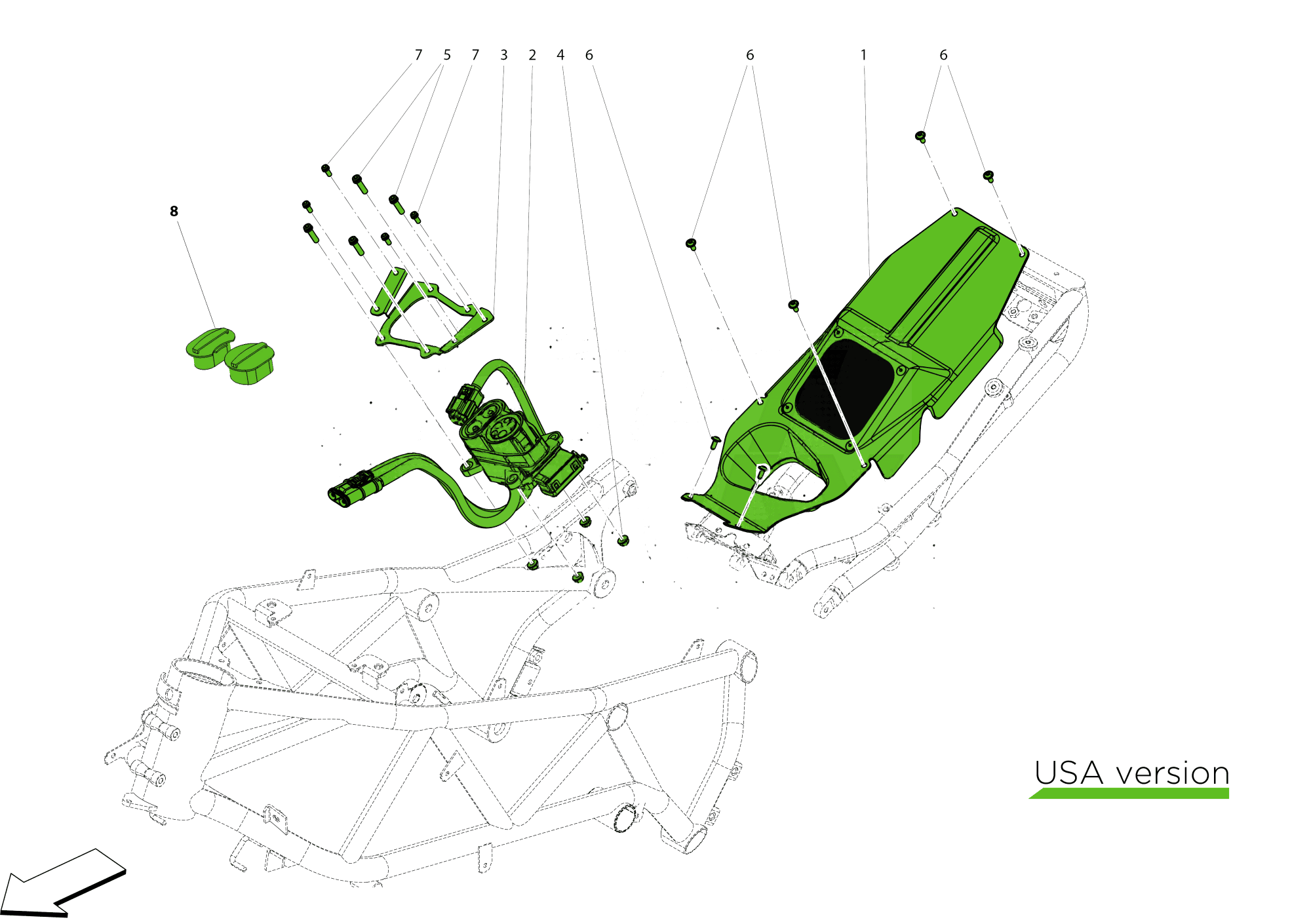 7 5 7 3 2 4 6 6 1 6

8

USA version