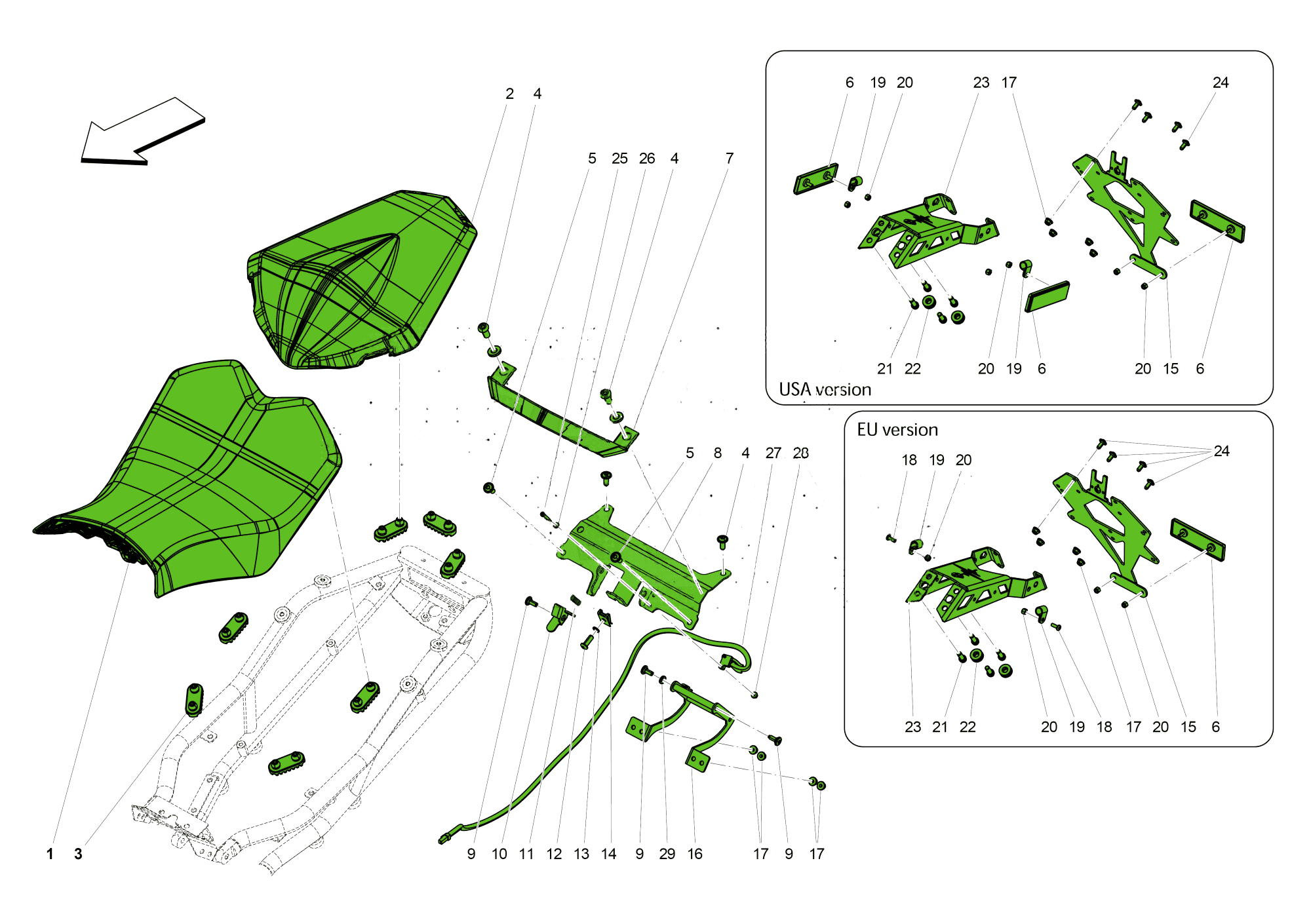 2 4
5 25 26 4 7
5 8 4 27 28
1 3
9 10 11 12 13 14 9 29 16 17 9 17

6 19 20 23 17 24
21 22 20 19 6 20 15 6
USA version

EU version
18 19 20 24
23 21 22 20 19 18 17 20 15 6