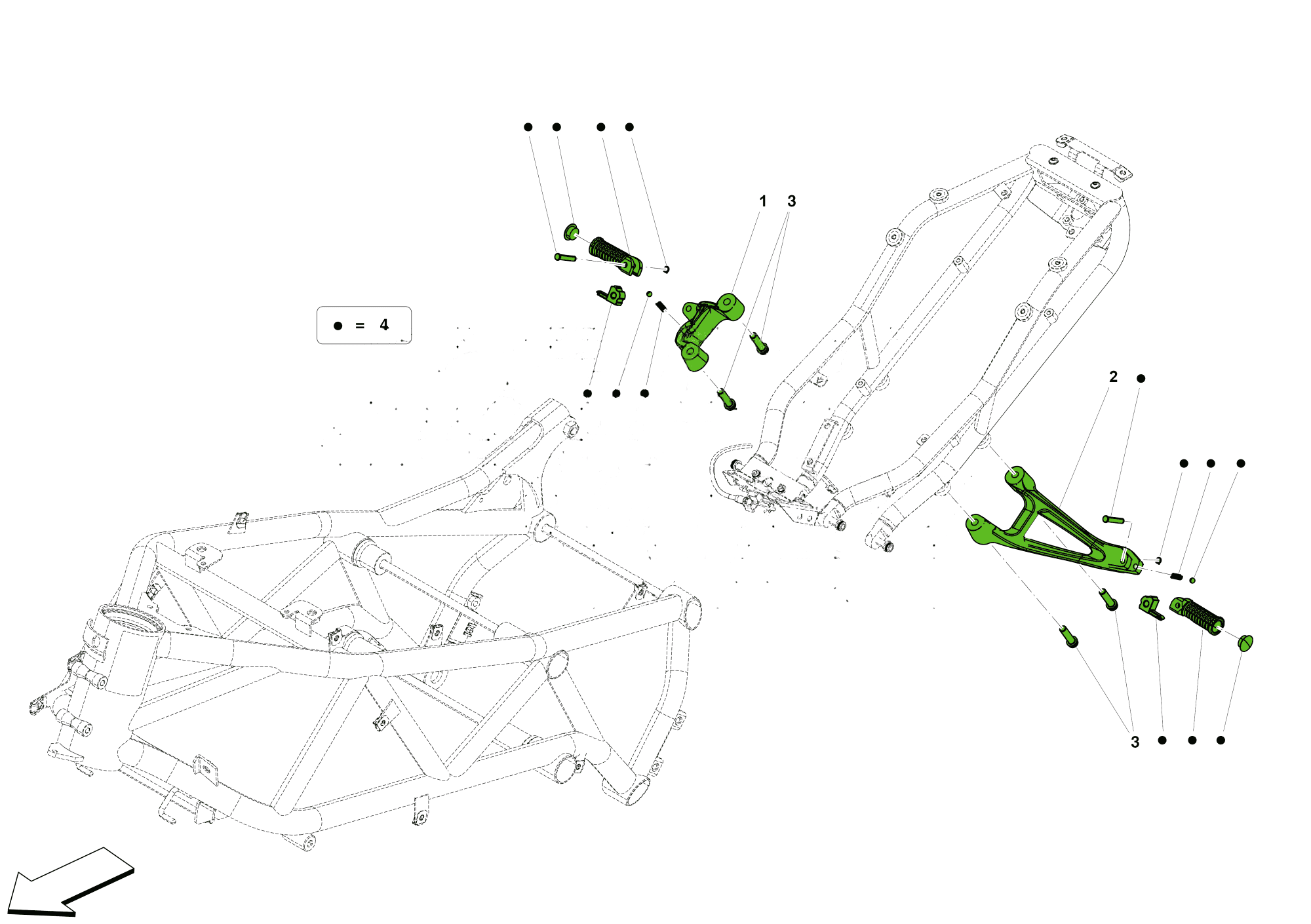 1 3

● = 4

2

3